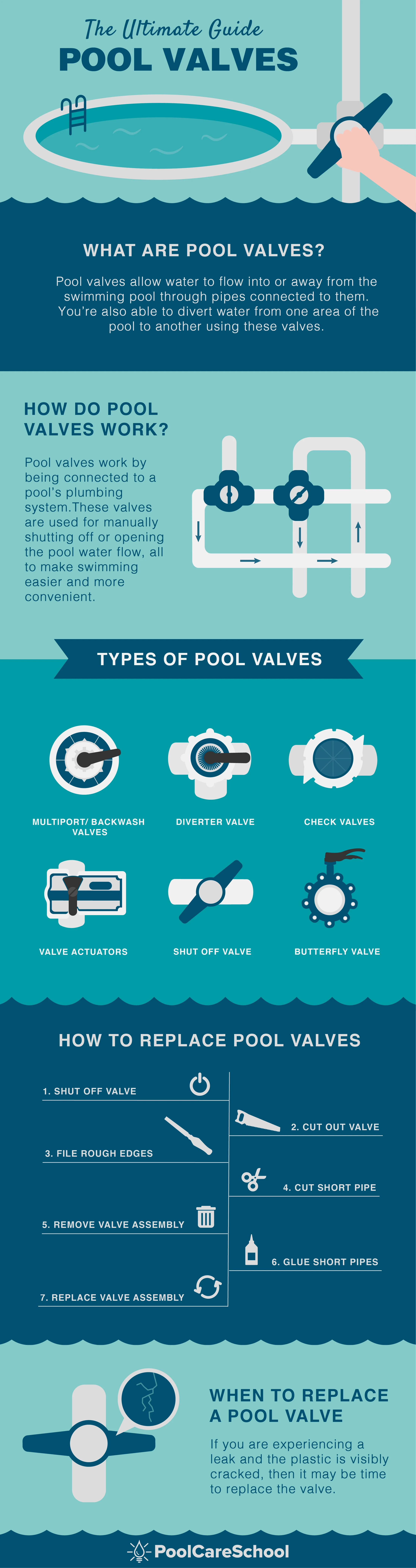 The Ultimate Guide
POOL VALVES

WHAT ARE POOL VALVES?

Pool valves allow water to flow into or away from the swimming pool through pipes connected to them. You're also able to divert water from one area of the pool to another using these valves.

HOW DO POOL VALVES WORK?

Pool valves work by being connected to a pool's plumbing system.These valves are used for manually shutting off or opening the pool water flow, all to make swimming easier and more convenient.

TYPES OF POOL VALVES

MULTIPORT/ BACKWASH VALVES

DIVERTER VALVE

CHECK VALVES

VALVE ACTUATORS

SHUT OFF VALVE

BUTTERFLY VALVE

HOW TO REPLACE POOL VALVES

1. SHUT OFF VALVE

2. CUT OUT VALVE

3. FILE ROUGH EDGES

4. CUT SHORT PIPE

5. REMOVE VALVE ASSEMBLY

6. GLUE SHORT PIPES

7. REPLACE VALVE ASSEMBLY

WHEN TO REPLACE A POOL VALVE

If you are experiencing a leak and the plastic is visibly cracked, then it may be time to replace the valve.

PoolCareSchool